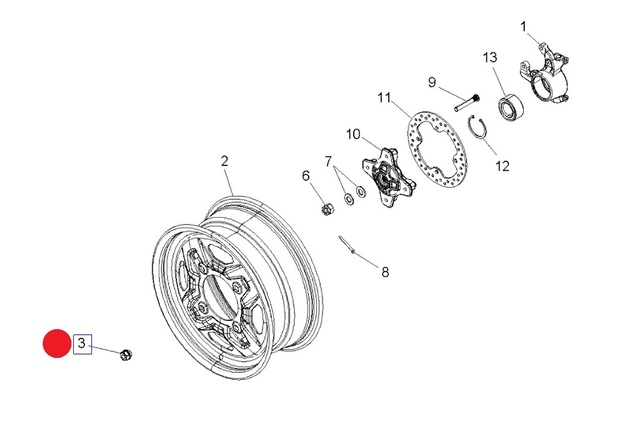 1
13
9
11
10
12
2
7
6
8
3